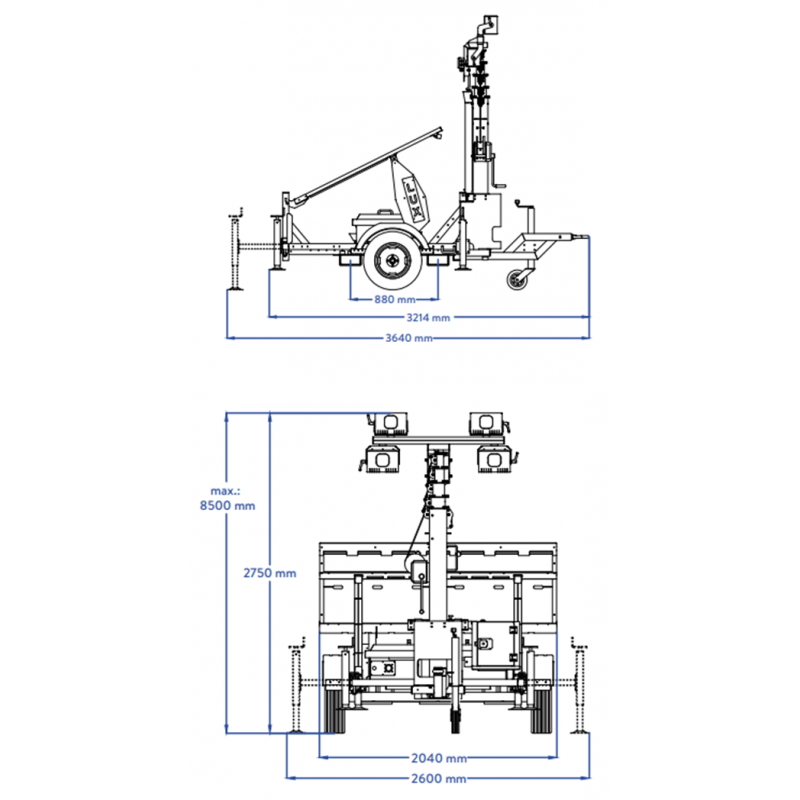 880 mm
3214 mm
3640 mm

max.:
8500 mm

2750 mm

2040 mm
2600 mm