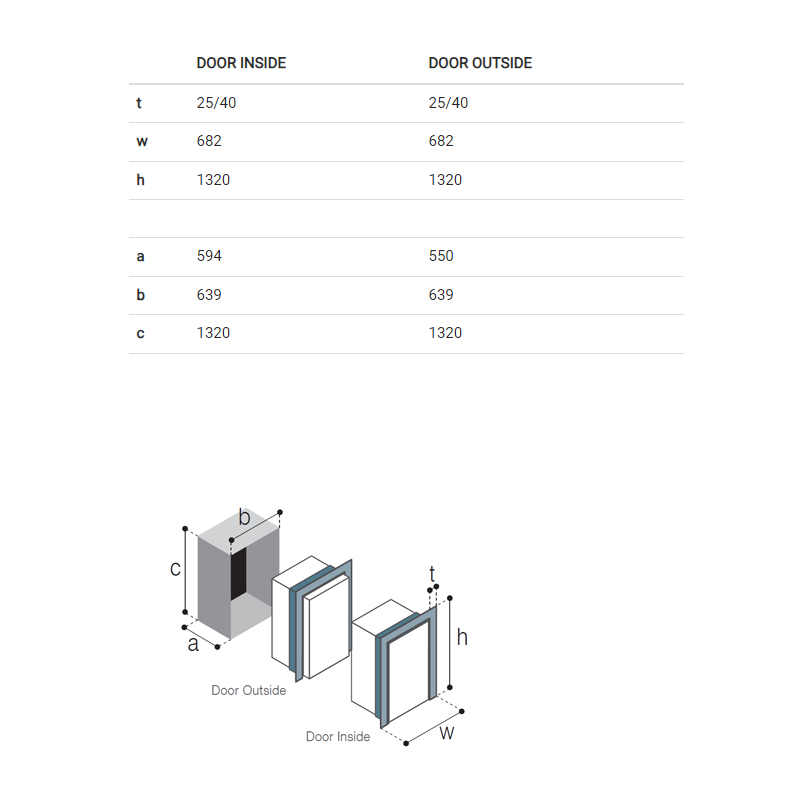 |   | DOOR INSIDE | DOOR OUTSIDE |
|---|---|---|
| t | 25/40 | 25/40 |
| w | 682 | 682 |
| h | 1320 | 1320 |
|   |   |   |
| a | 594 | 550 |
| b | 639 | 639 |
| c | 1320 | 1320 |

b
c
a
t
h
Door Outside
Door Inside
w