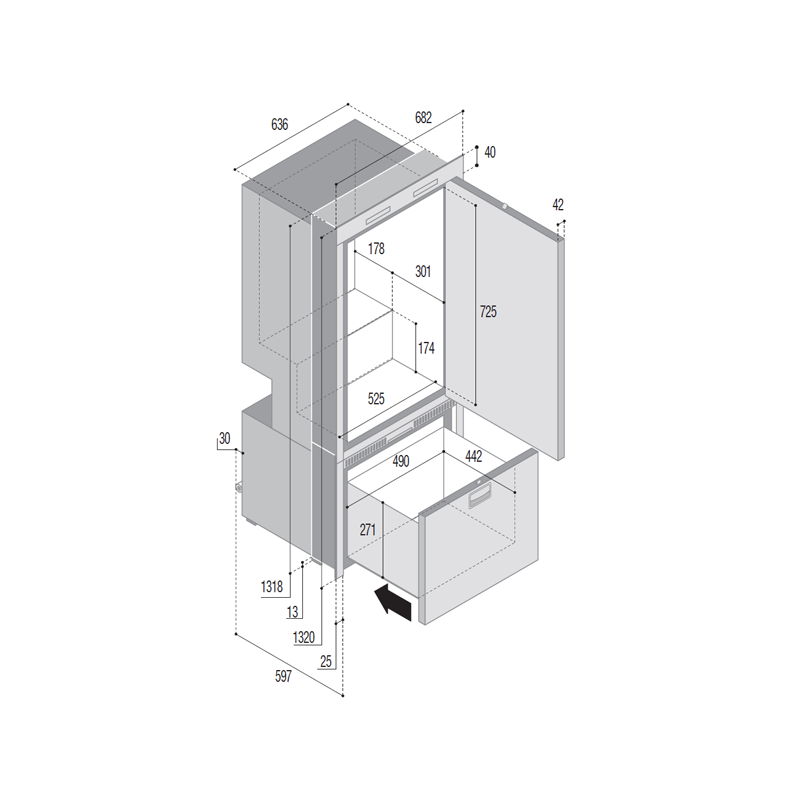 636
682
40
42
178
301
725
174
525
30
490
442
271
1318
13
1320
25
597