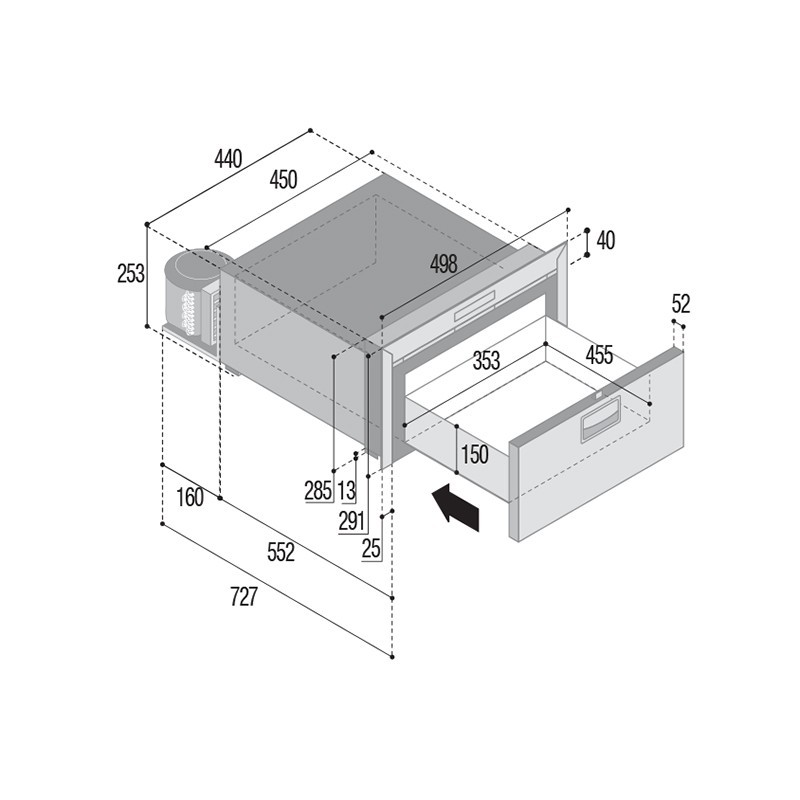 440
450
253
498
40
52
353
455
150
285
13
291
25
160
552
727