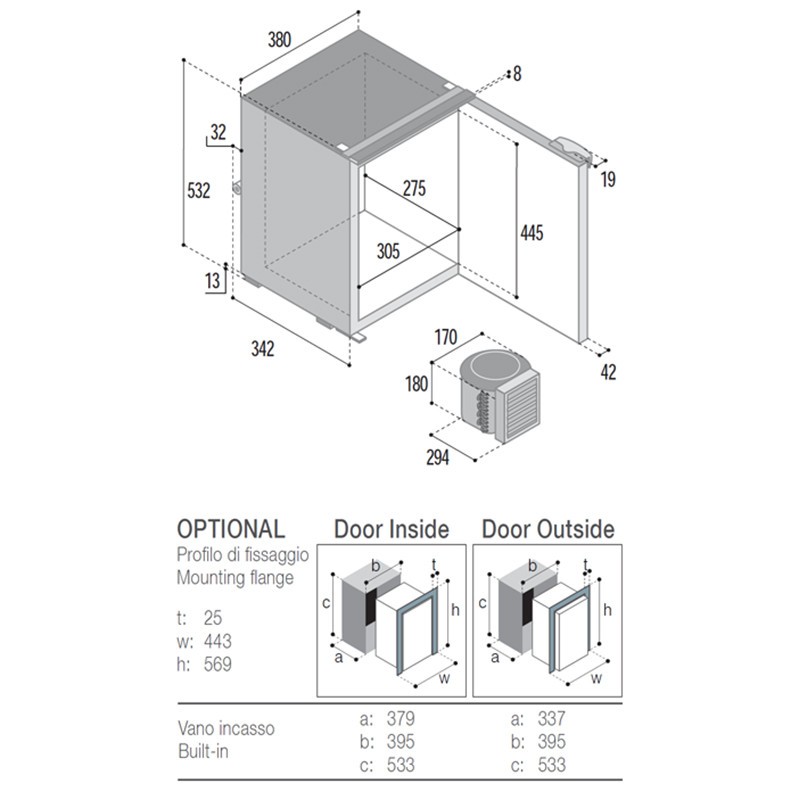 380
8
32
19
532
275
445
305
13
342
170
42
180
294

OPTIONAL
Profilo di fissaggio
Mounting flange

t: 25
w: 443
h: 569

Door Inside
b
t
c
h
a
w

Door Outside
b
t
c
h
a
w

Vano incasso
Built-in

a: 379
b: 395
c: 533

a: 337
b: 395
c: 533