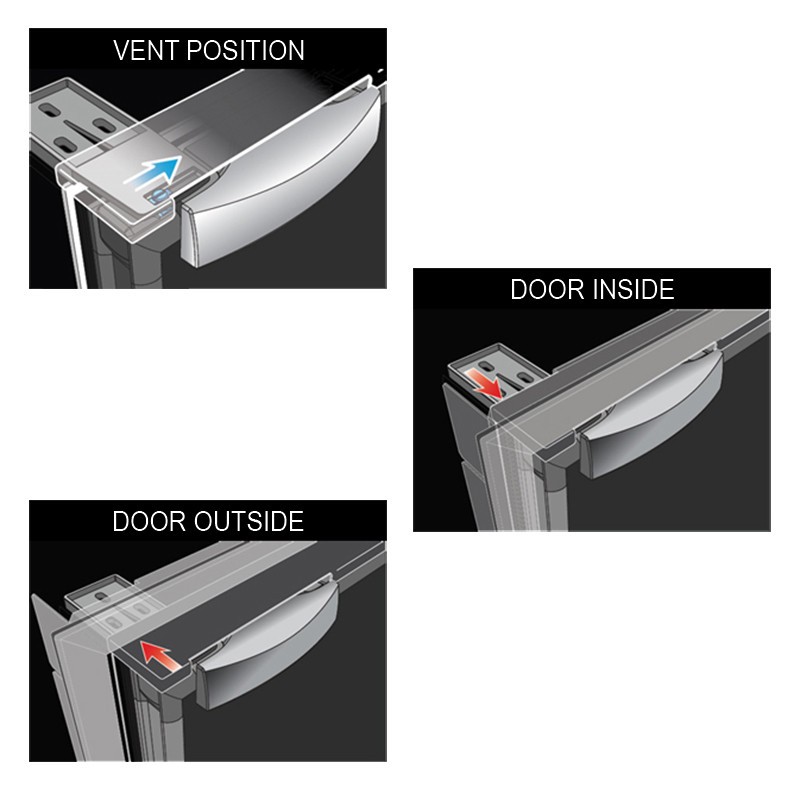 VENT POSITION

DOOR INSIDE

DOOR OUTSIDE