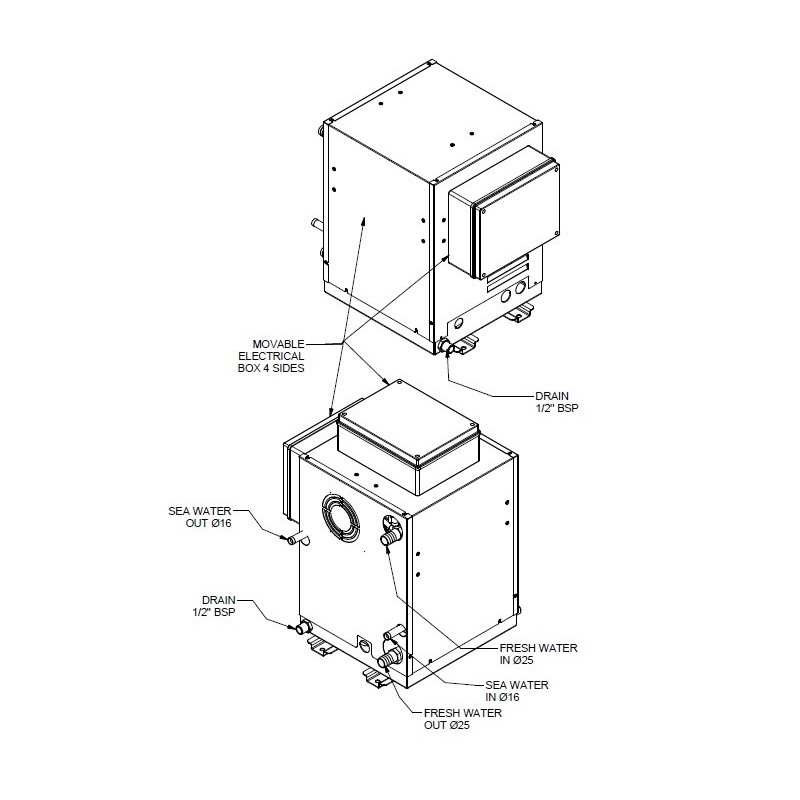 MOVABLE ELECTRICAL BOX 4 SIDES

DRAIN 1/2" BSP

SEA WATER OUT Ø16

DRAIN 1/2" BSP

FRESH WATER IN Ø25

SEA WATER IN Ø16

FRESH WATER OUT Ø25